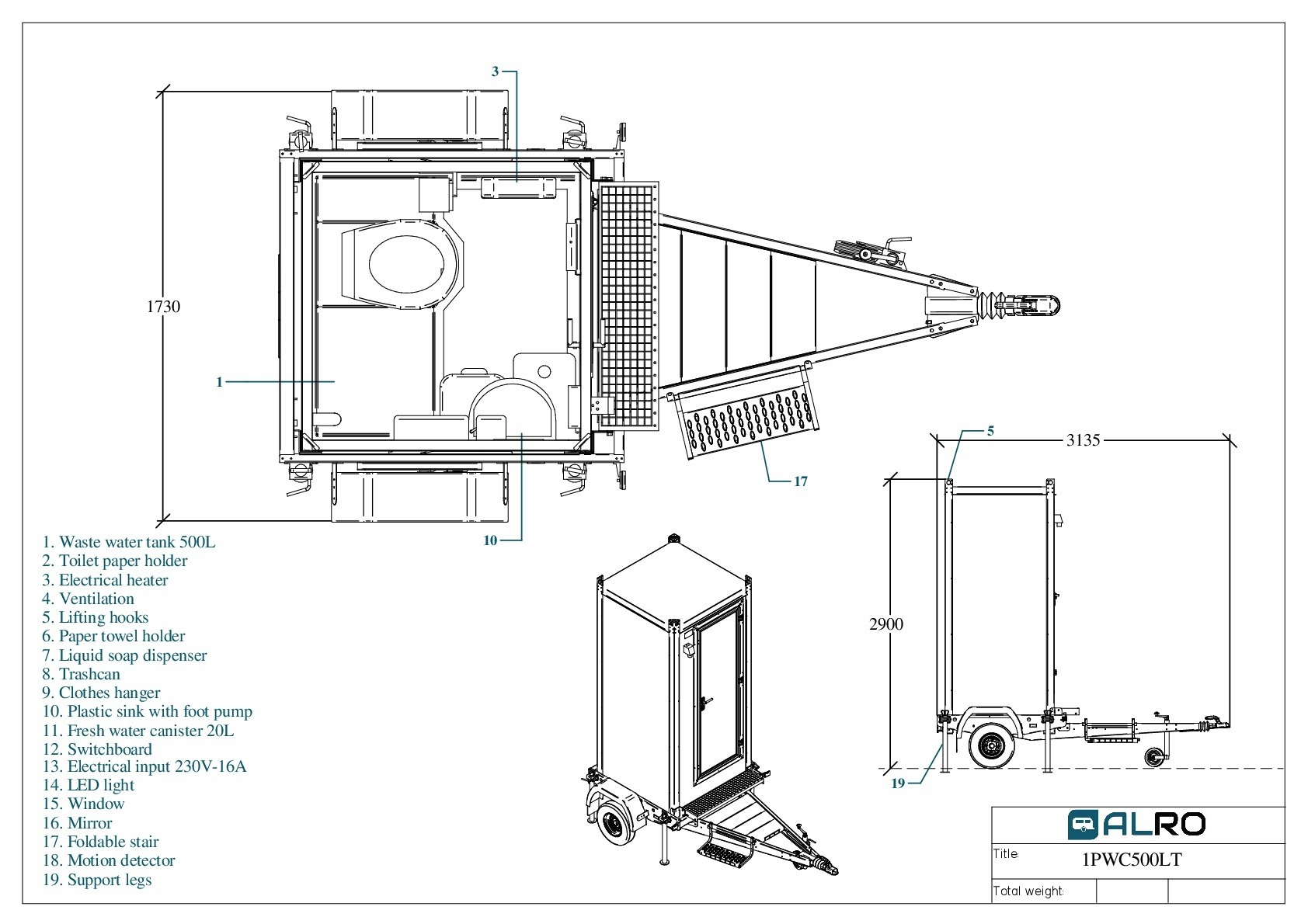 3

1730

1

17

10

5

3135

2900

19

1. Waste water tank 500L
2. Toilet paper holder
3. Electrical heater
4. Ventilation
5. Lifting hooks
6. Paper towel holder
7. Liquid soap dispenser
8. Trashcan
9. Clothes hanger
10. Plastic sink with foot pump
11. Fresh water canister 20L
12. Switchboard
13. Electrical input 230V-16A
14. LED light
15. Window
16. Mirror
17. Foldable stair
18. Motion detector
19. Support legs

ALRO

Title: 1PWC500LT

Total weight: